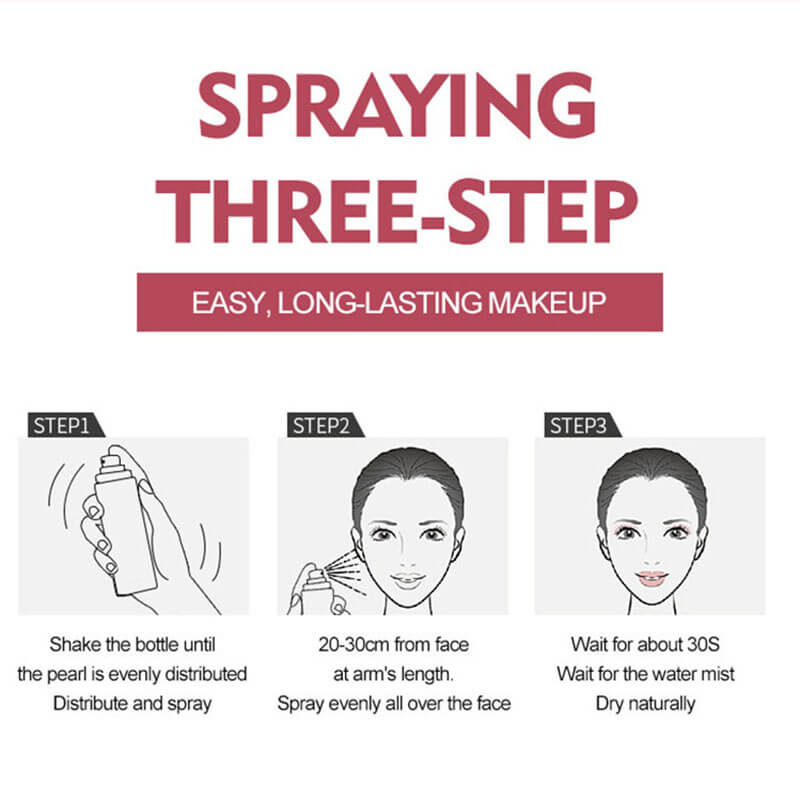 SPRAYING THREE-STEP

EASY, LONG-LASTING MAKEUP

STEP1

Shake the bottle until the pearl is evenly distributed Distribute and spray

STEP2

20-30cm from face at arm's length. Spray evenly all over the face

STEP3

Wait for about 30S Wait for the water mist Dry naturally