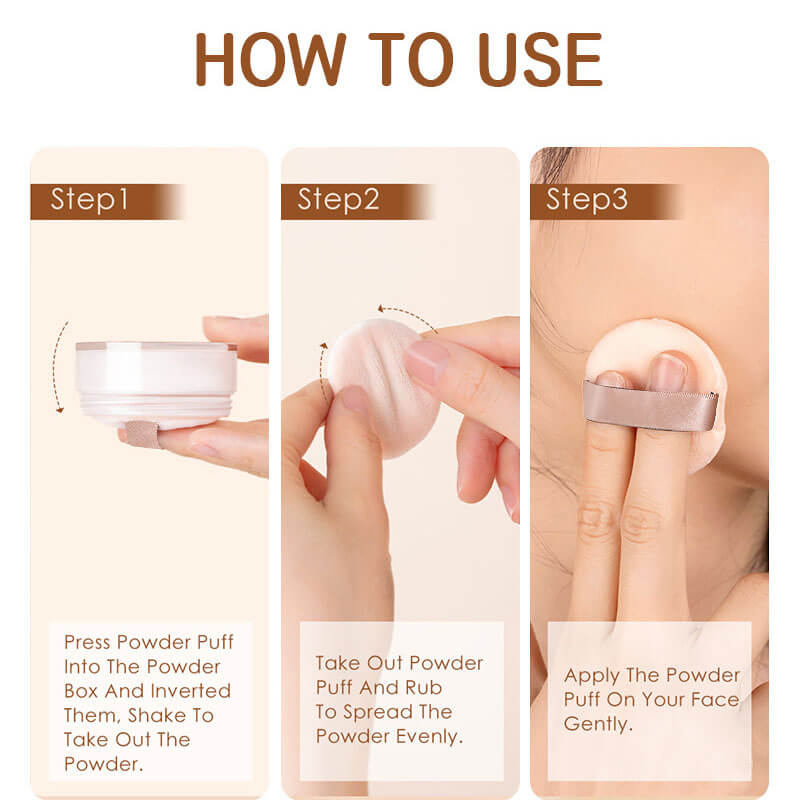 HOW TO USE

Step1

Press Powder Puff Into The Powder Box And Inverted Them, Shake To Take Out The Powder.

Step2

Take Out Powder Puff And Rub To Spread The Powder Evenly.

Step3

Apply The Powder Puff On Your Face Gently.