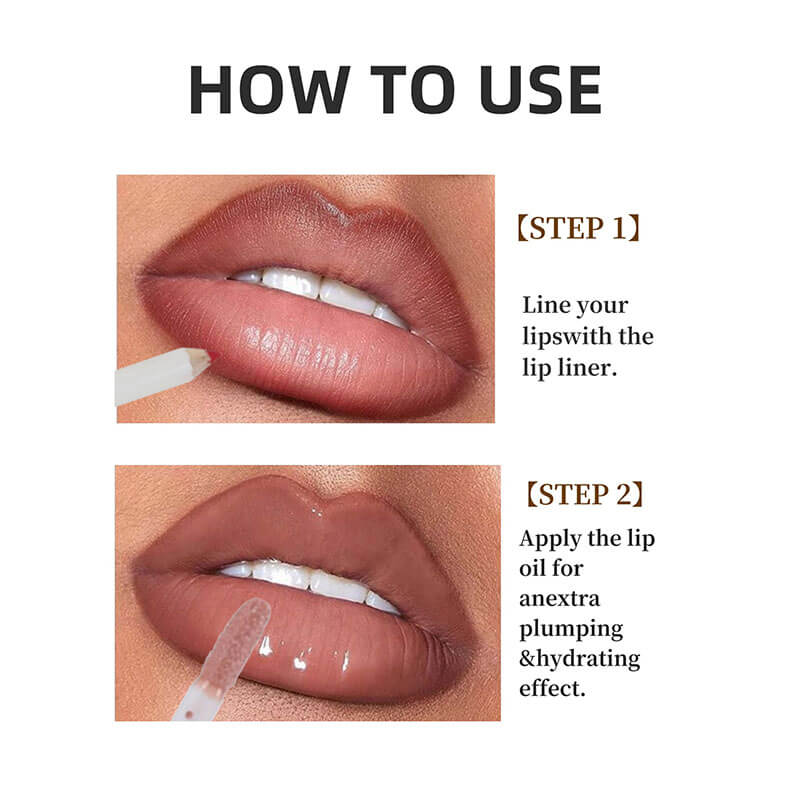 HOW TO USE

【STEP 1】

Line your lipswith the lip liner.

【STEP 2】

Apply the lip oil for anextra plumping &hydrating effect.