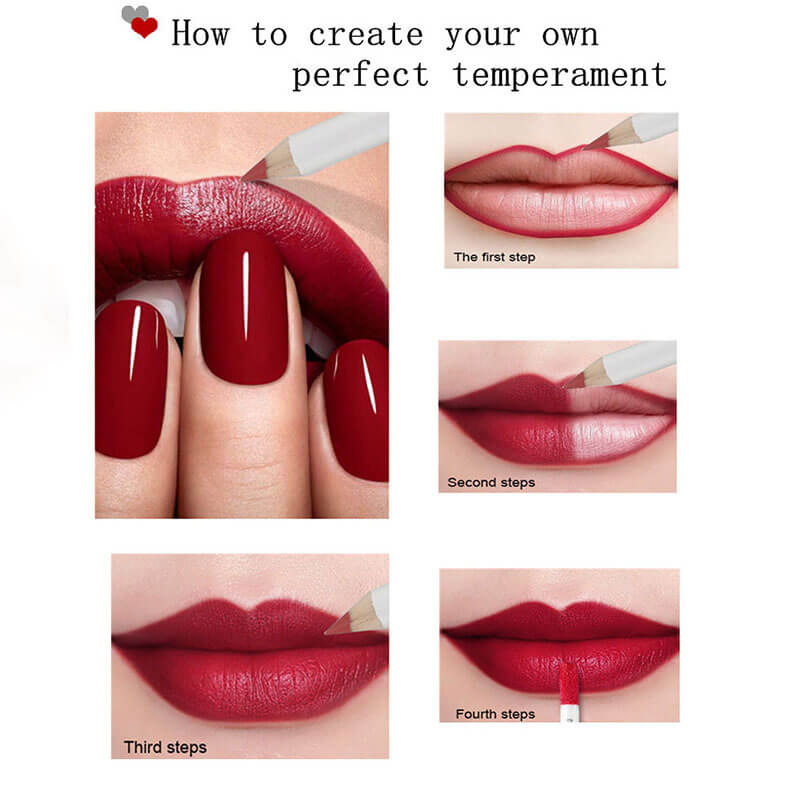 How to create your own perfect temperament

The first step

Second steps

Third steps

Fourth steps